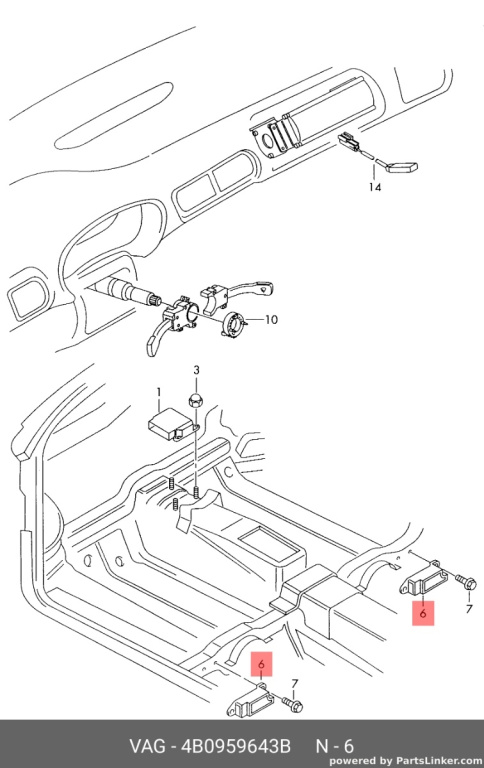 14

10

3

1

6

7

6

7

VAG - 4B0959643B N - 6

powered by PartsLinker.com