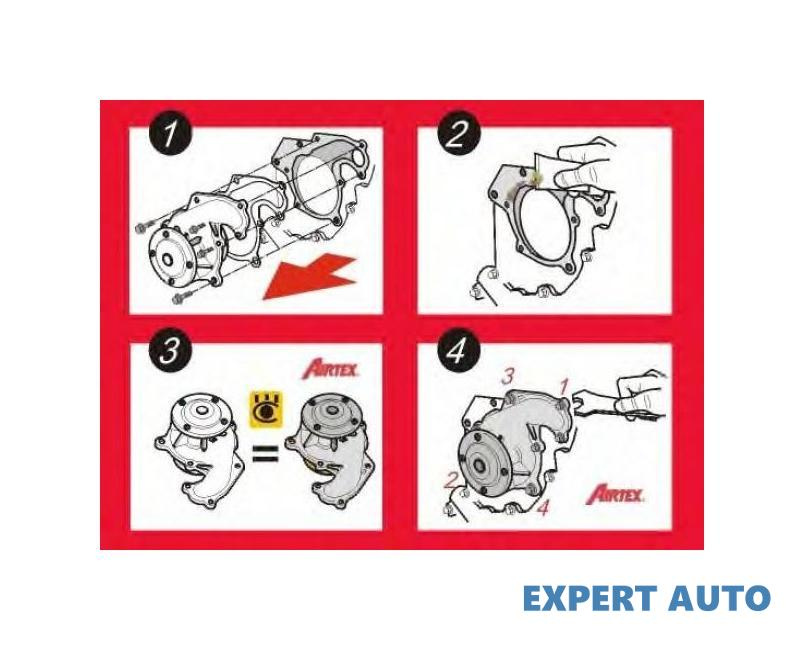 1

2

3

AIRTEX

=

4

3

1

2

4

AIRTEX

EXPERT AUTO